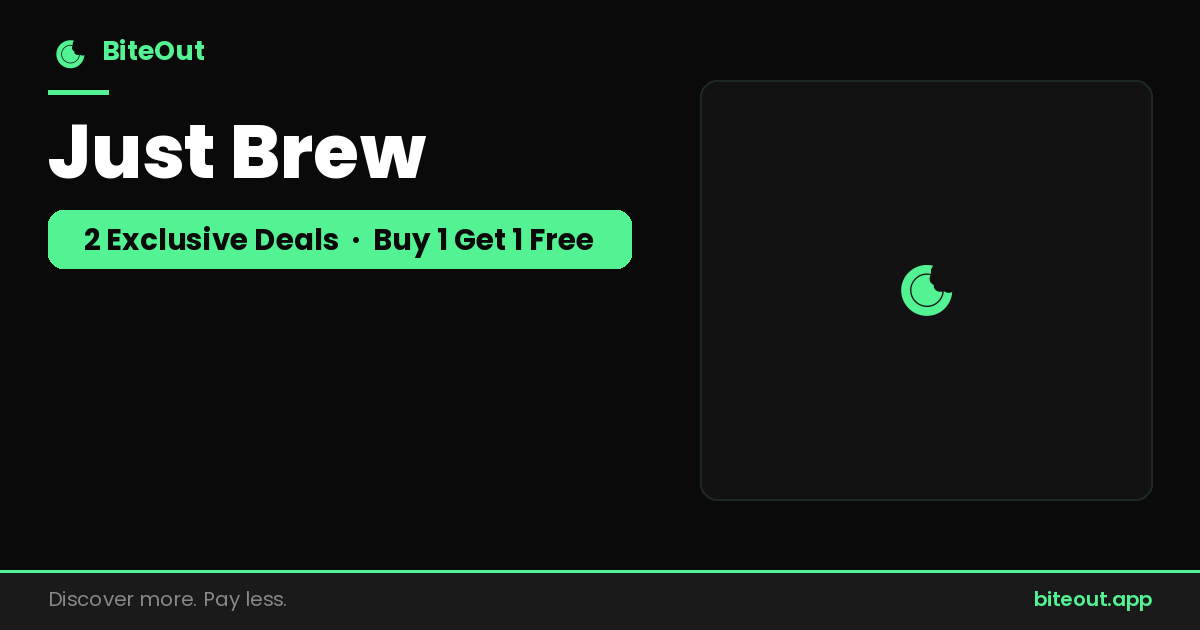 BiteOut

Just Brew

2 Exclusive Deals • Buy 1 Get 1 Free

Discover more. Pay less.

biteout.app